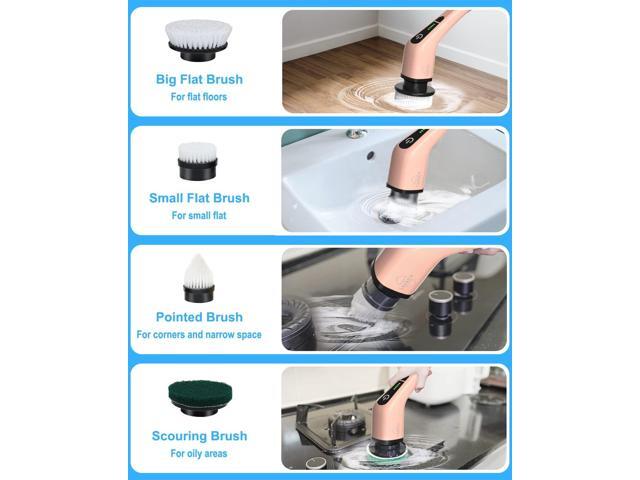 Big Flat Brush
For flat floors

Small Flat Brush
For small flat

Pointed Brush
For corners and narrow space

Scouring Brush
For oily areas