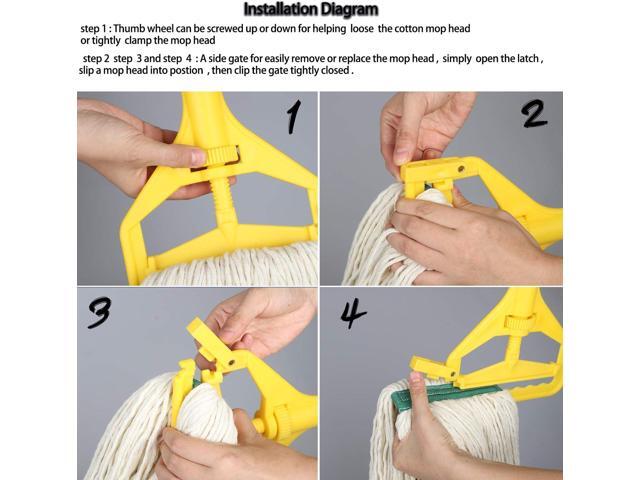 Installation Diagram

step 1 : Thumb wheel can be screwed up or down for helping loose the cotton mop head or tightly clamp the mop head

step 2 step 3 and step 4 : A side gate for easily remove or replace the mop head , simply open the latch , slip a mop head into postion , then clip the gate tightly closed .

1

2

3

4