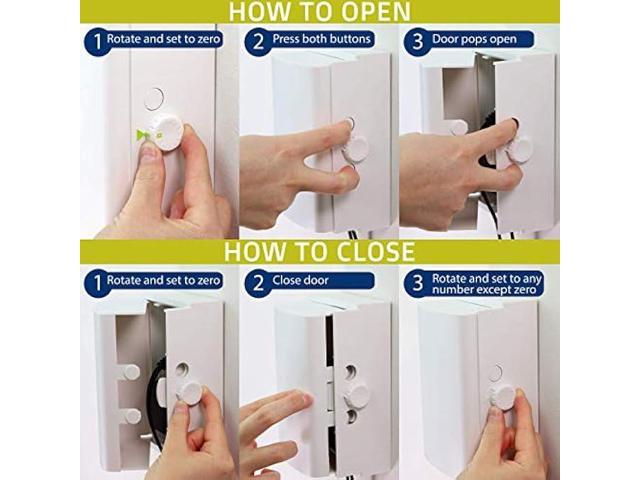 HOW TO OPEN

1 Rotate and set to zero

2 Press both buttons

3 Door pops open

HOW TO CLOSE

1 Rotate and set to zero

2 Close door

3 Rotate and set to any number except zero