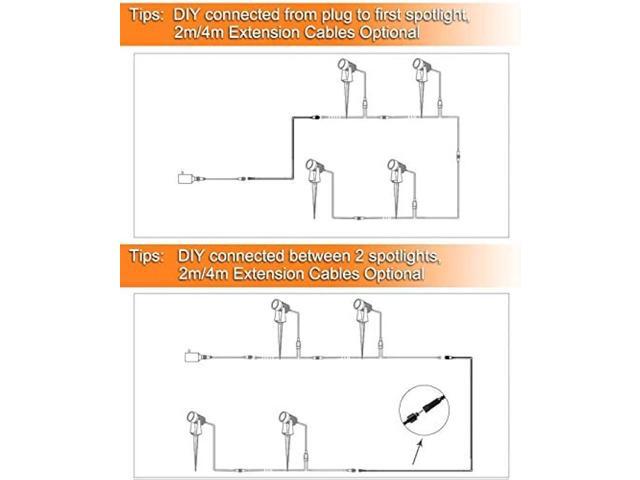 Tips: DIY connected from plug to first spotlight, 2m/4m Extension Cables Optional

Tips: DIY connected between 2 spotlights, 2m/4m Extension Cables Optional