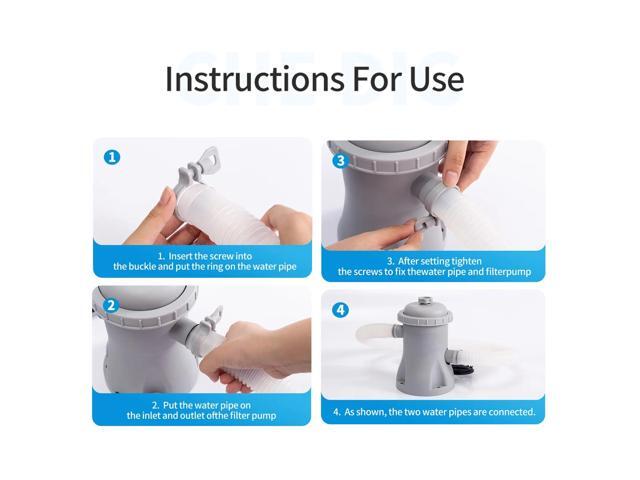 Instructions For Use

1

1. Insert the screw into the buckle and put the ring on the water pipe

3

3. After setting tighten the screws to fix thewater pipe and filterpump

2

2. Put the water pipe on the inlet and outlet ofthe filter pump

4

4. As shown, the two water pipes are connected.