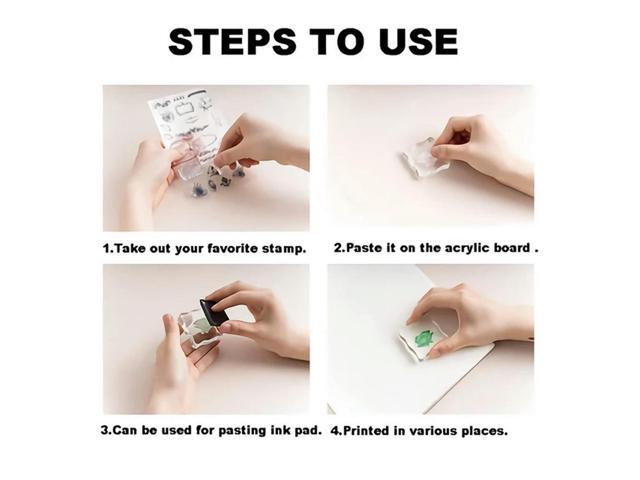 STEPS TO USE

1.Take out your favorite stamp.

2.Paste it on the acrylic board .

3.Can be used for pasting ink pad.

4.Printed in various places.