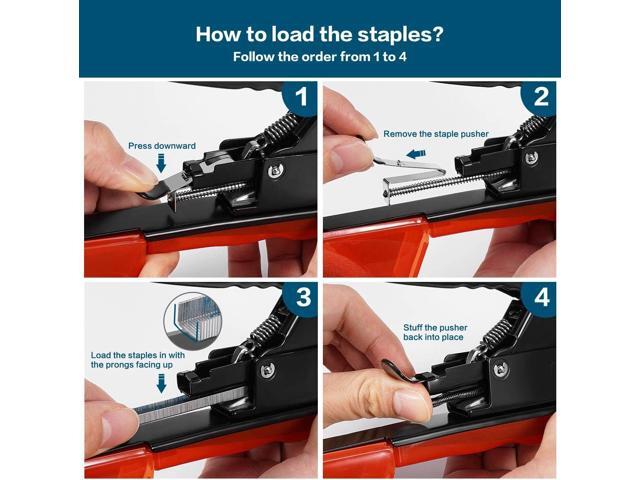 How to load the staples?
Follow the order from 1 to 4

1
Press downward

2
Remove the staple pusher

3
Load the staples in with the prongs facing up

4
Stuff the pusher back into place