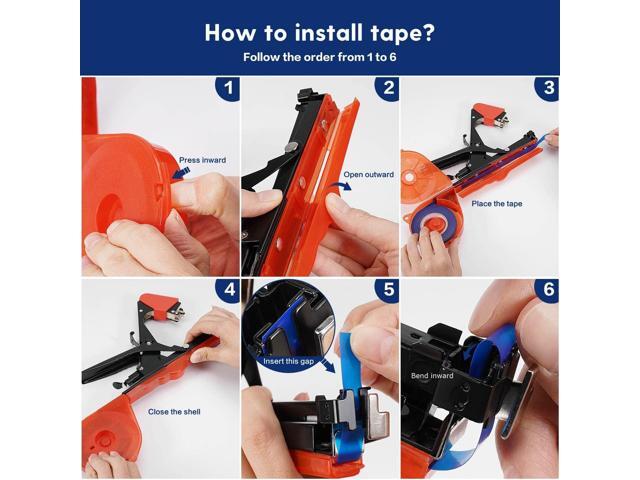 How to install tape?

Follow the order from 1 to 6

1

Press inward

2

Open outward

3

Place the tape

4

Close the shell

5

Insert this gap

6

Bend inward