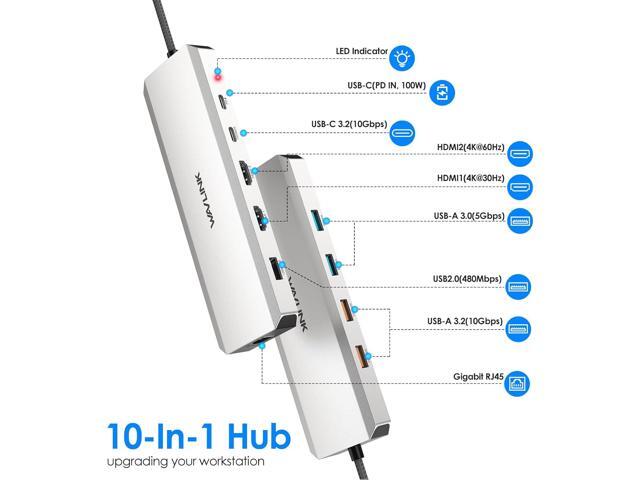 LED Indicator

USB-C(PD IN, 100W)

USB-C 3.2(10Gbps)

HDMI2(4K@60Hz)

HDMI1(4K@30Hz)

USB-A 3.0(5Gbps)

USB2.0(480Mbps)

USB-A 3.2(10Gbps)

Gigabit RJ45

WAVLINK

WAVLINK

10-In-1 Hub

upgrading your workstation