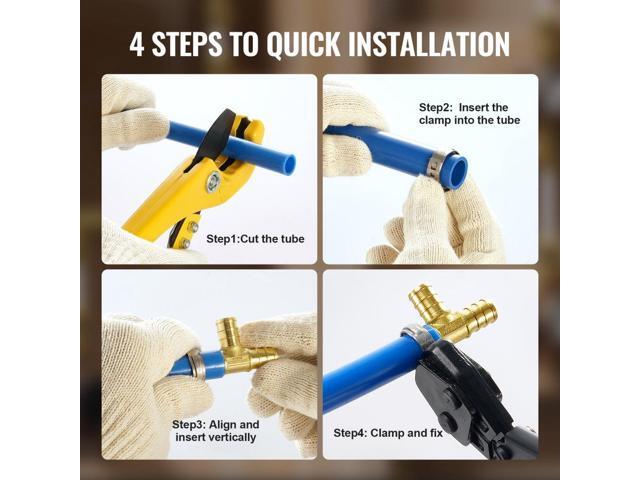 4 STEPS TO QUICK INSTALLATION

Step1:Cut the tube

Step2: Insert the clamp into the tube

Step3: Align and insert vertically

Step4: Clamp and fix