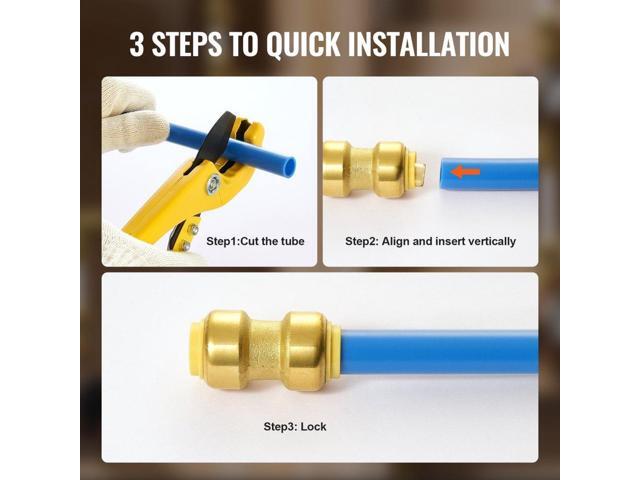 3 STEPS TO QUICK INSTALLATION

Step1:Cut the tube

Step2: Align and insert vertically

Step3: Lock