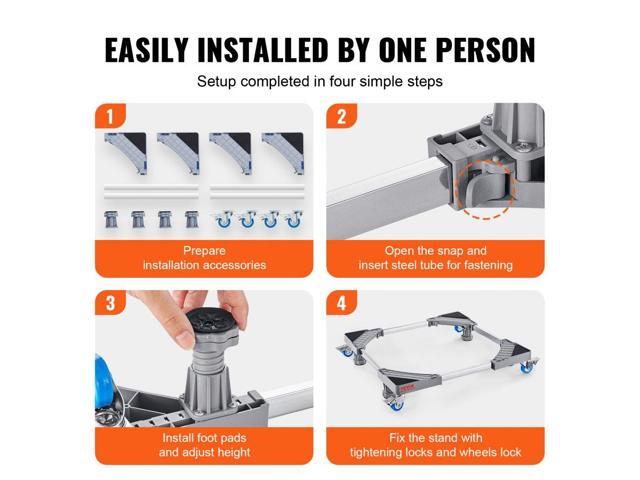 EASILY INSTALLED BY ONE PERSON

Setup completed in four simple steps

1

Prepare installation accessories

2

Open the snap and insert steel tube for fastening

3

Install foot pads and adjust height

4

Fix the stand with tightening locks and wheels lock