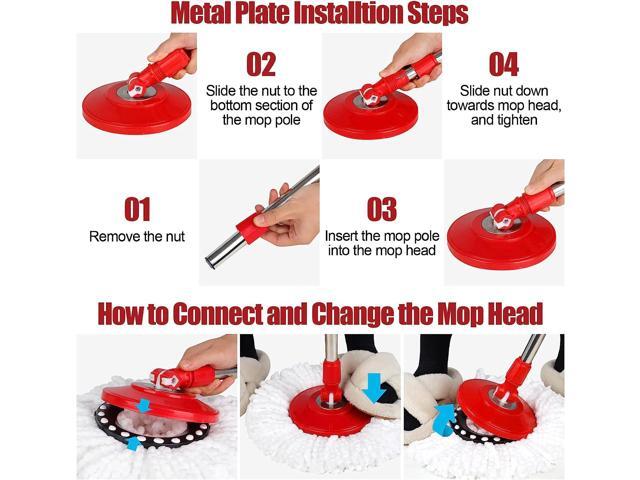 Metal Plate Installtion Steps

02
Slide the nut to the bottom section of the mop pole

04
Slide nut down towards mop head, and tighten

01
Remove the nut

03
Insert the mop pole into the mop head

How to Connect and Change the Mop Head