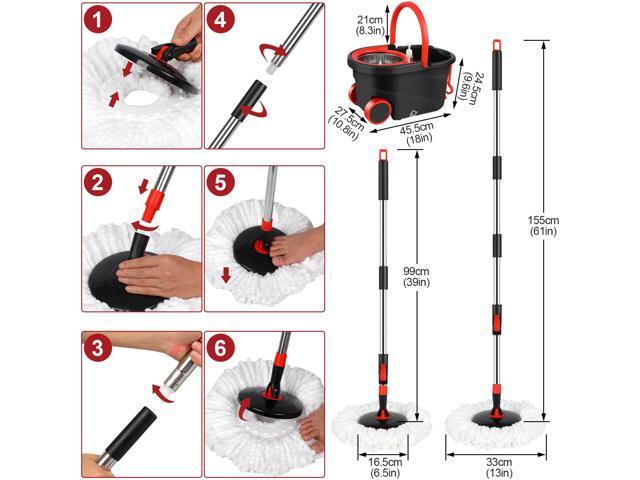 1

4

2

5

3

6

21cm
(8.3in)

24.5cm
(9.6in)

27.5cm
(10.8in)

45.5cm
(18in)

99cm
(39in)

155cm
(61in)

16.5cm
(6.5in)

33cm
(13in)