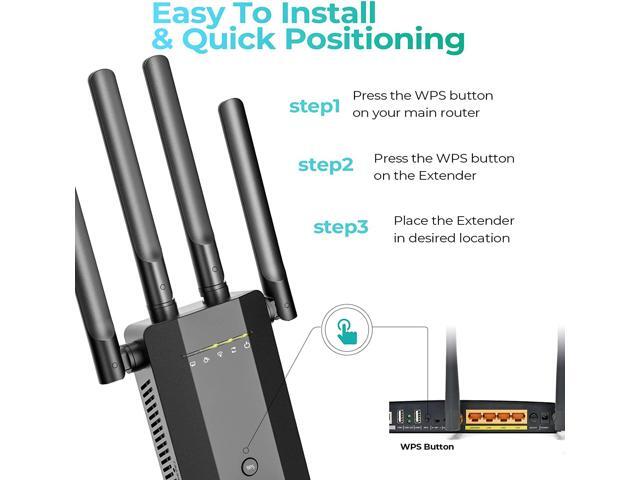 Easy To Install
& Quick Positioning

step1 Press the WPS button on your main router

step2 Press the WPS button on the Extender

step3 Place the Extender in desired location

WPS Button