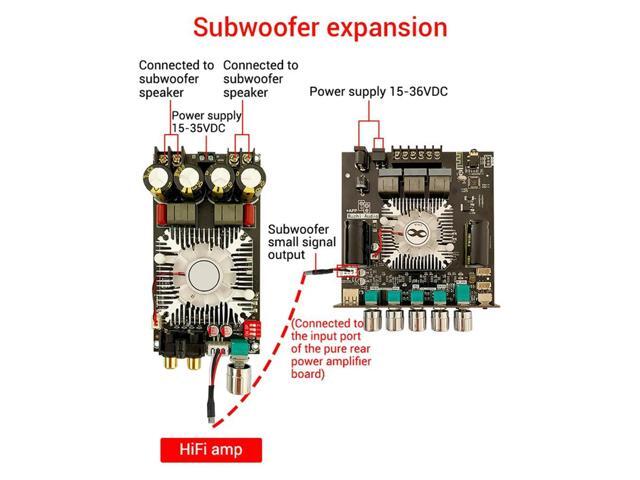 Subwoofer expansion

Connected to subwoofer speaker

Connected to subwoofer speaker

Power supply 15-35VDC

Power supply 15-36VDC

Subwoofer small signal output

(Connected to the input port of the pure rear power amplifier board)

HiFi amp