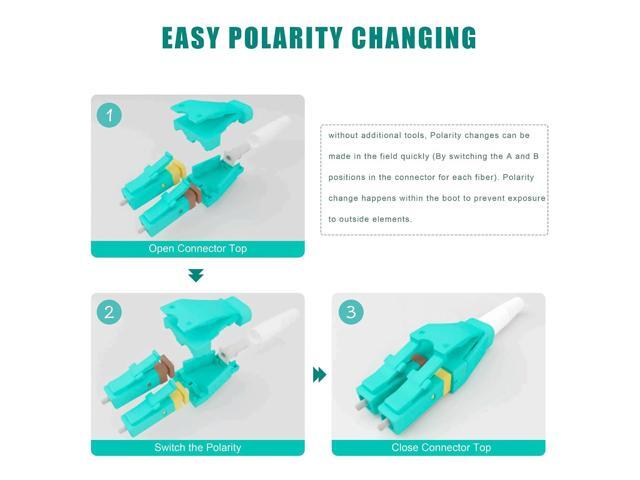 EASY POLARITY CHANGING

1

Open Connector Top

without additional tools, Polarity changes can be made in the field quickly (By switching the A and B positions in the connector for each fiber). Polarity change happens within the boot to prevent exposure to outside elements.

2

Switch the Polarity

3

Close Connector Top