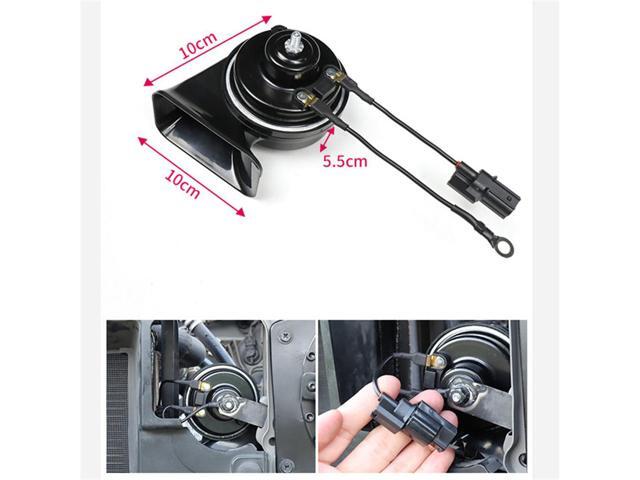 10cm
10cm
5.5cm