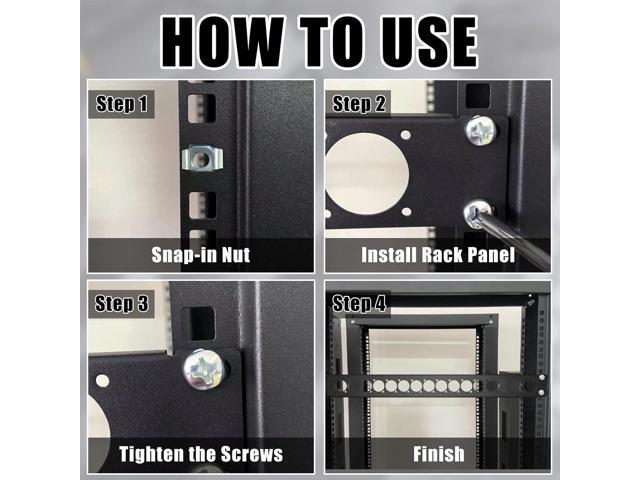 HOW TO USE

Step 1
Snap-in Nut

Step 2
Install Rack Panel

Step 3
Tighten the Screws

Step 4
Finish