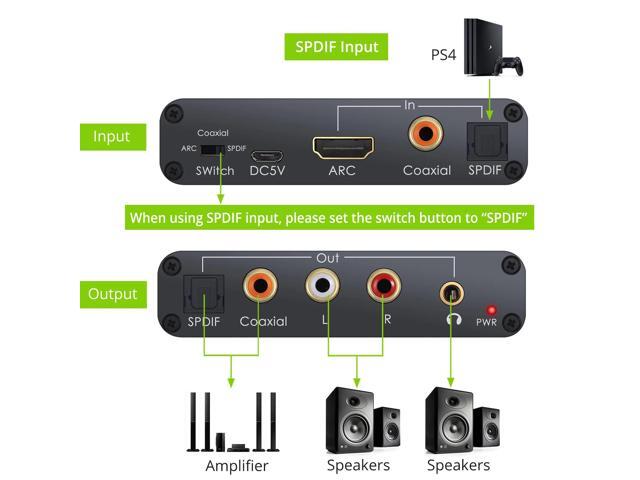 SPDIF Input

PS4

Input

In

Coaxial

ARC SPDIF

SWitch DC5V ARC Coaxial SPDIF

When using SPDIF input, please set the switch button to “SPDIF”

Output

Out

SPDIF Coaxial L R PWR

Amplifier Speakers Speakers