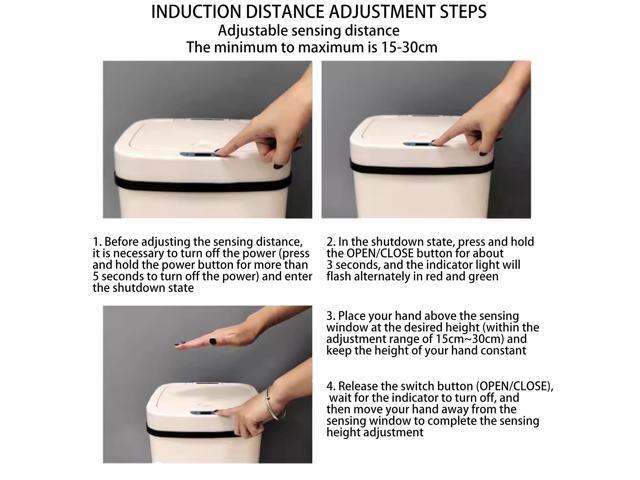 INDUCTION DISTANCE ADJUSTMENT STEPS
Adjustable sensing distance
The minimum to maximum is 15-30cm

1. Before adjusting the sensing distance, it is necessary to turn off the power (press and hold the power button for more than 5 seconds to turn off the power) and enter the shutdown state

2. In the shutdown state, press and hold the OPEN/CLOSE button for about 3 seconds, and the indicator light will flash alternately in red and green

3. Place your hand above the sensing window at the desired height (within the adjustment range of 15cm~30cm) and keep the height of your hand constant

4. Release the switch button (OPEN/CLOSE), wait for the indicator to turn off, and then move your hand away from the sensing window to complete the sensing height adjustment