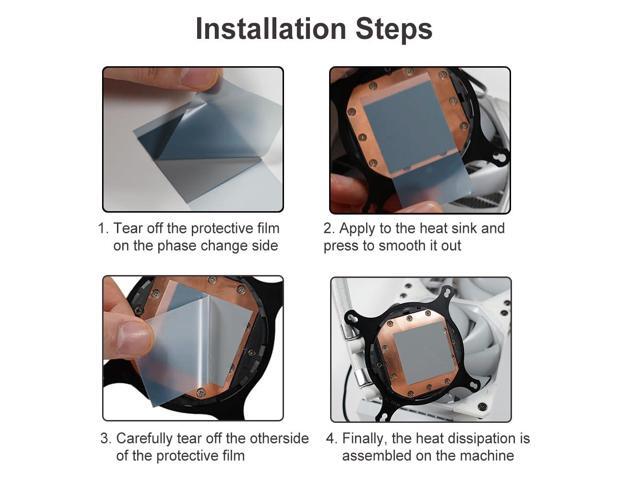 Installation Steps

1. Tear off the protective film on the phase change side

2. Apply to the heat sink and press to smooth it out

3. Carefully tear off the otherside of the protective film

4. Finally, the heat dissipation is assembled on the machine