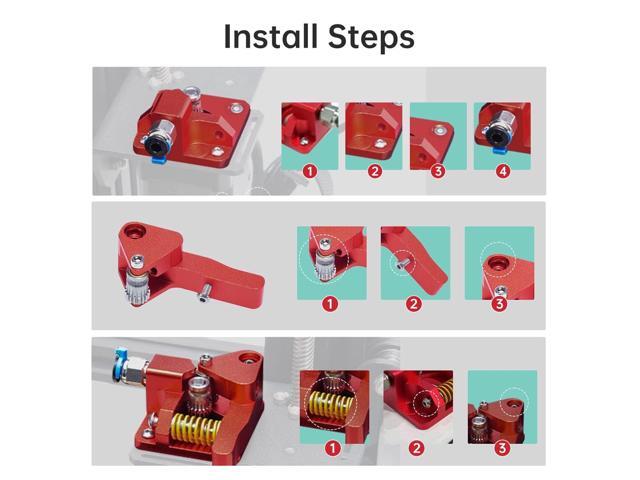 Install Steps

1
2
3
4

1
2
3

1
2
3