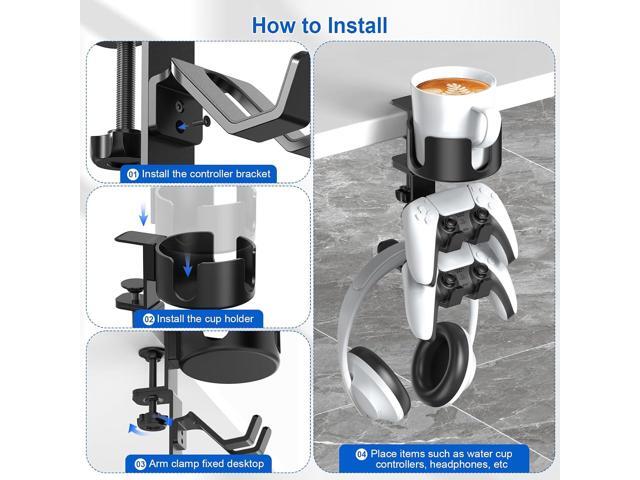 How to Install

01 Install the controller bracket

02 Install the cup holder

03 Arm clamp fixed desktop

04 Place items such as water cup controllers, headphones, etc