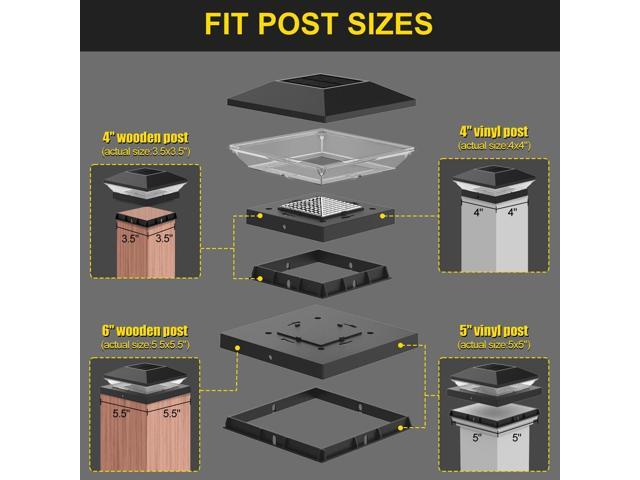 FIT POST SIZES

4" wooden post
(actual size:3.5x3.5")

3.5" 3.5"

4" vinyl post
(actual size:4x4")

4" 4"

6" wooden post
(actual size:5.5x5.5")

5.5" 5.5"

5" vinyl post
(actual size:5x5")

5" 5"