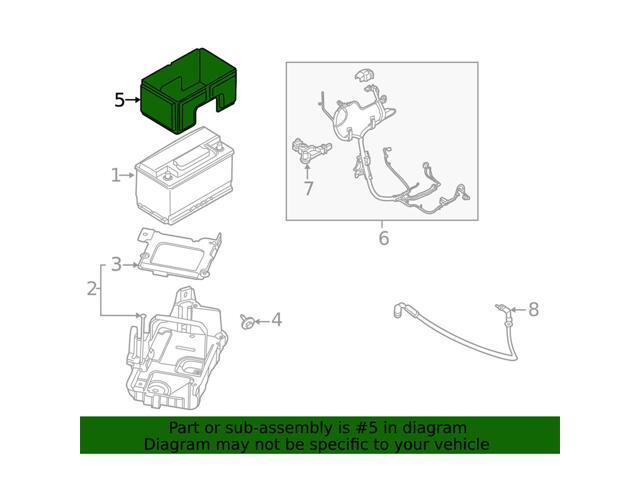 5
1
3
2
4
7
6
8

Part or sub-assembly is #5 in diagram
Diagram may not be specific to your vehicle