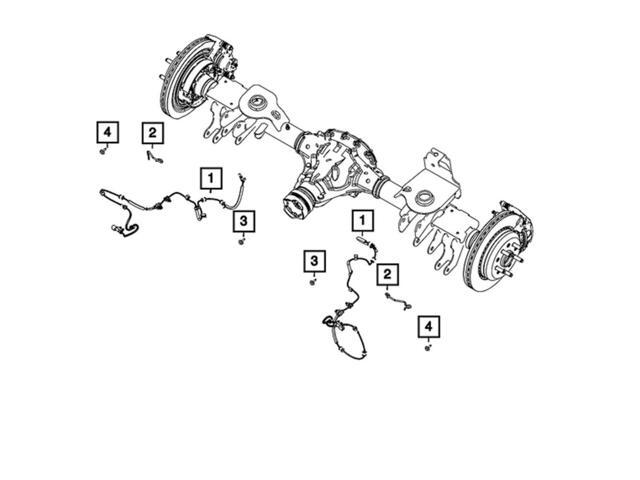 4
2
1
3
1
3
2
4