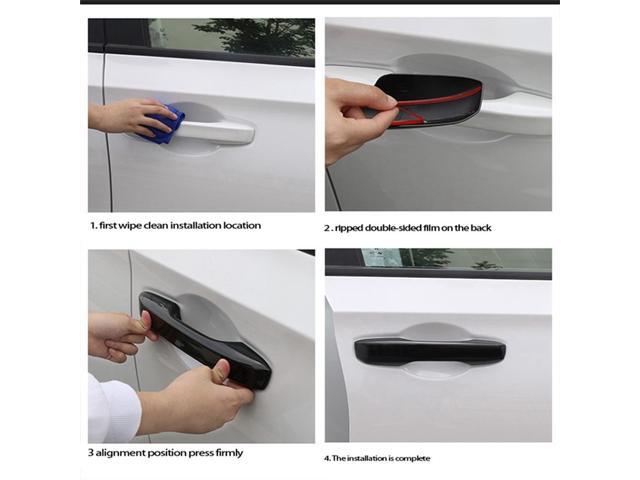 1. first wipe clean installation location

2 . ripped double-sided film on the back

3 alignment position press firmly

4. The installation is complete