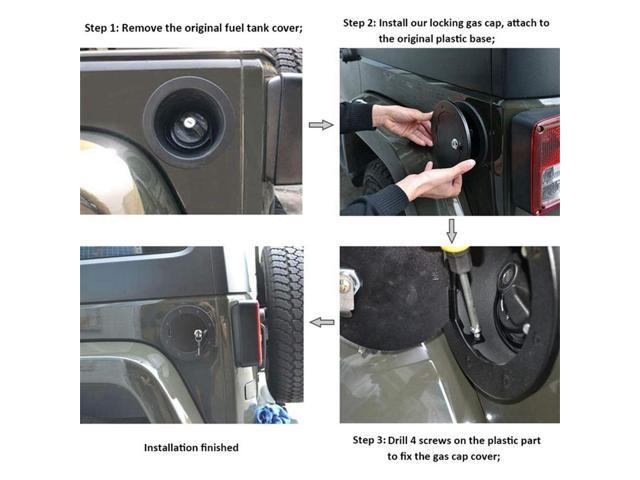 Step 1: Remove the original fuel tank cover;

Step 2: Install our locking gas cap, attach to the original plastic base;

Step 3: Drill 4 screws on the plastic part to fix the gas cap cover;

Installation finished