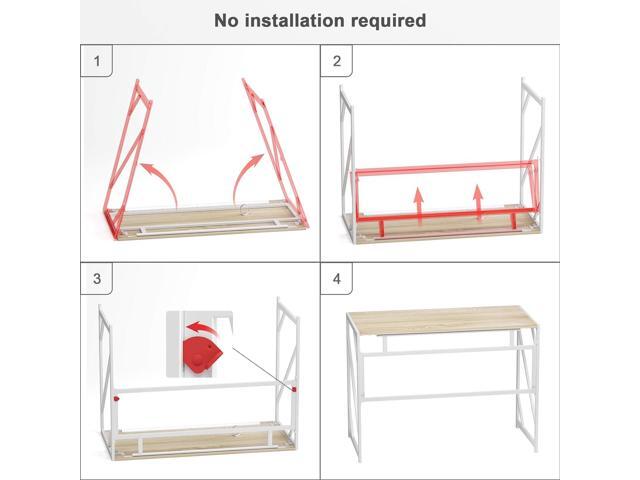 No installation required

1

2

3

4