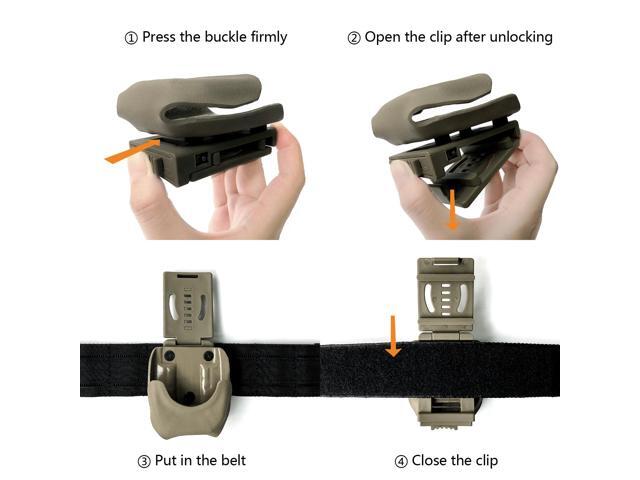 ① Press the buckle firmly

② Open the clip after unlocking

③ Put in the belt

④ Close the clip