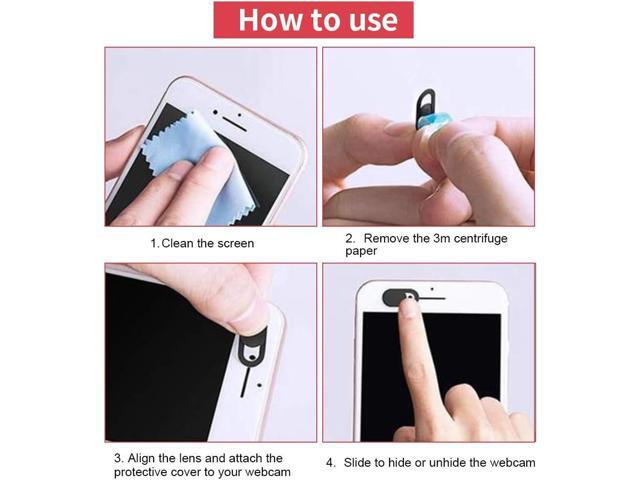 How to use

1. Clean the screen

2. Remove the 3m centrifuge paper

3. Align the lens and attach the protective cover to your webcam

4. Slide to hide or unhide the webcam