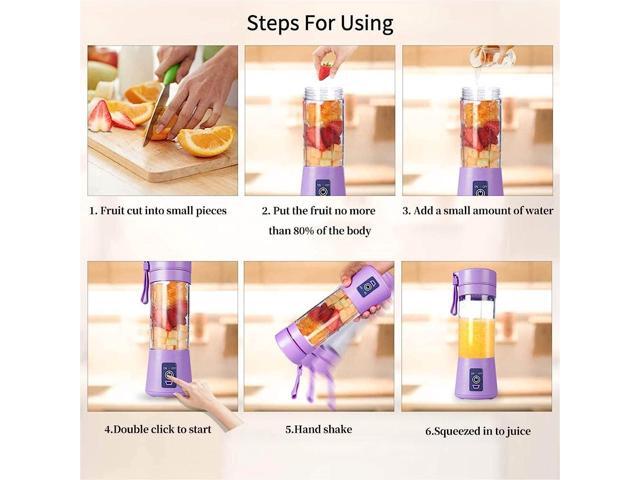 Steps For Using

1. Fruit cut into small pieces

2. Put the fruit no more than 80% of the body

3. Add a small amount of water

4.Double click to start

5.Hand shake

6.Squeezed in to juice