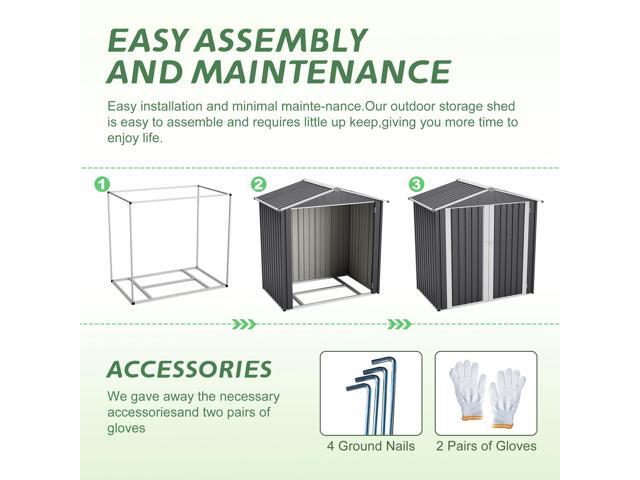 EASY ASSEMBLY AND MAINTENANCE

Easy installation and minimal mainte-nance.Our outdoor storage shed is easy to assemble and requires little up keep,giving you more time to enjoy life.

1

2

3

ACCESSORIES

We gave away the necessary accessoriesand two pairs of gloves

4 Ground Nails

2 Pairs of Gloves