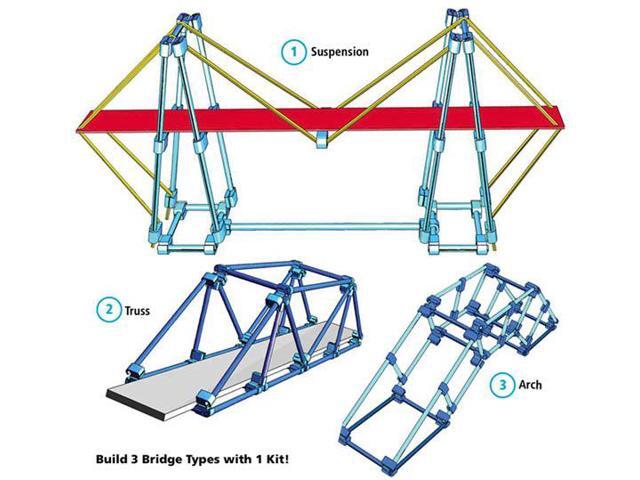 1 Suspension

2 Truss

3 Arch

Build 3 Bridge Types with 1 Kit!