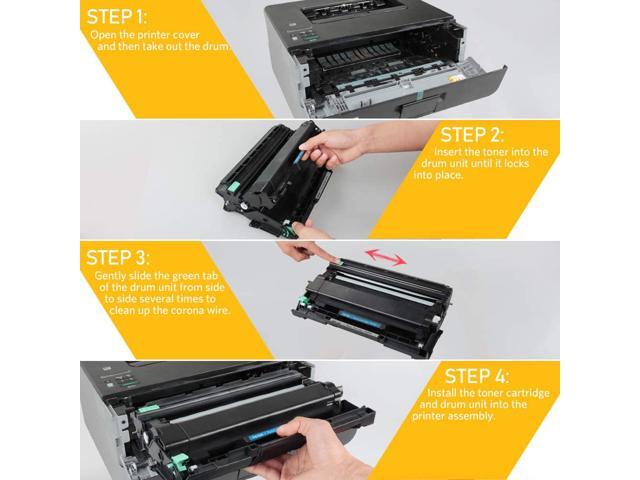 STEP 1:
Open the printer cover and then take out the drum.

STEP 2:
Insert the toner into the drum unit until it locks into place.

STEP 3:
Gently slide the green tab of the drum unit from side to side several times to clean up the corona wire.

STEP 4:
Install the toner cartridge and drum unit into the printer assembly.