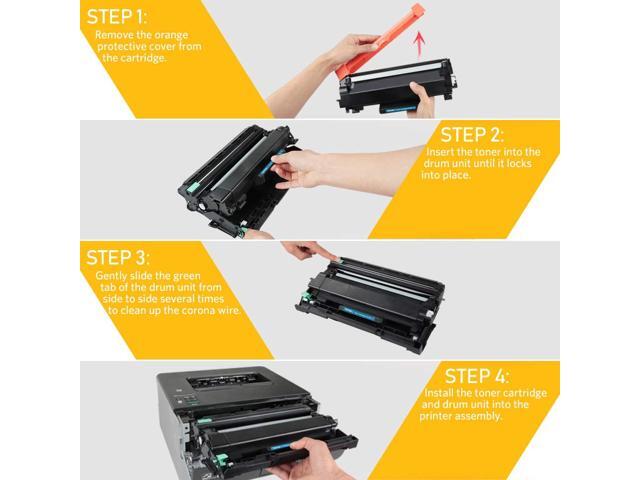 STEP 1:
Remove the orange protective cover from the cartridge.

STEP 2:
Insert the toner into the drum unit until it locks into place.

STEP 3:
Gently slide the green tab of the drum unit from side to side several times to clean up the corona wire.

STEP 4:
Install the toner cartridge and drum unit into the printer assembly.