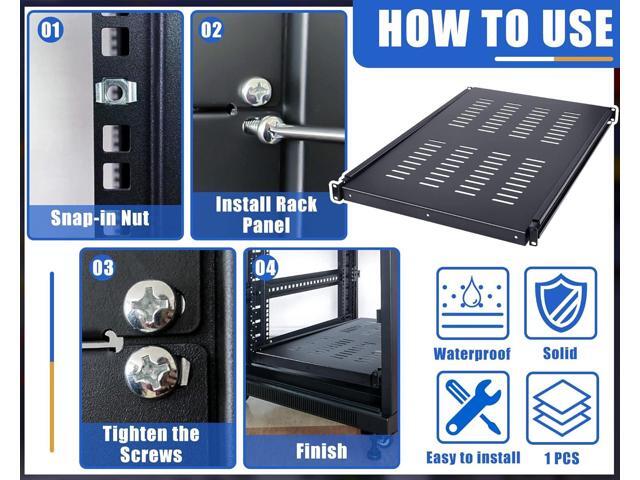 HOW TO USE

01
Snap-in Nut

02
Install Rack Panel

03
Tighten the Screws

04
Finish

Waterproof

Solid

Easy to install

1 PCS