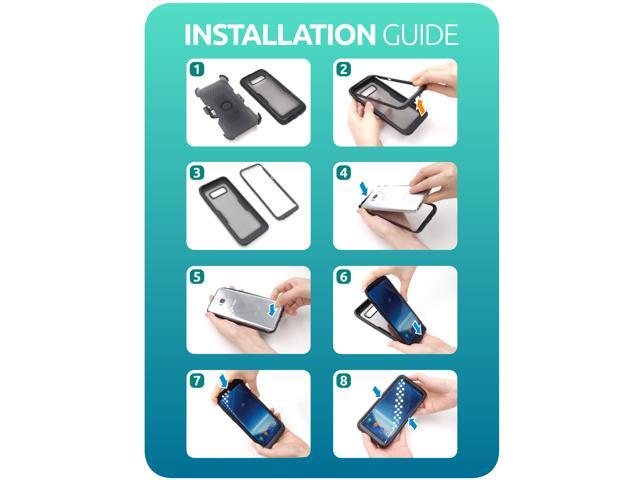 INSTALLATION GUIDE

1

2

3

4

5

6

7

8