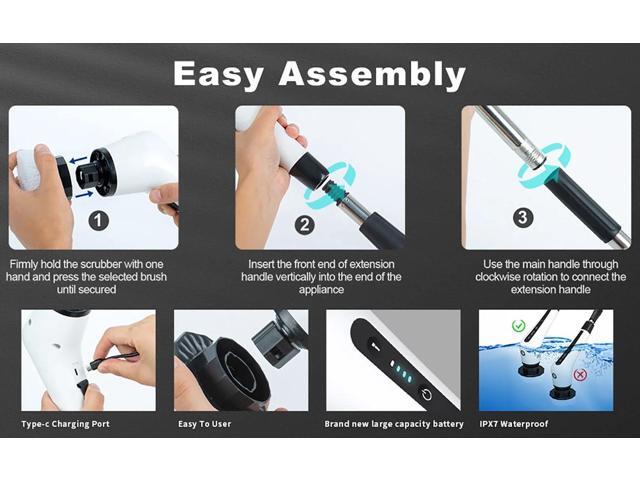 Easy Assembly

1

Firmly hold the scrubber with one hand and press the selected brush until secured

2

Insert the front end of extension handle vertically into the end of the appliance

3

Use the main handle through clockwise rotation to connect the extension handle

Type-c Charging Port

Easy To User

Brand new large capacity battery

IPX7 Waterproof