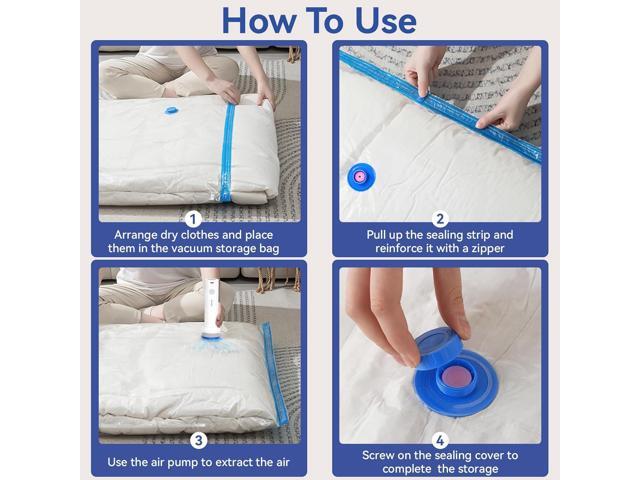 How To Use

1
Arrange dry clothes and place them in the vacuum storage bag

2
Pull up the sealing strip and reinforce it with a zipper

3
Use the air pump to extract the air

4
Screw on the sealing cover to complete the storage