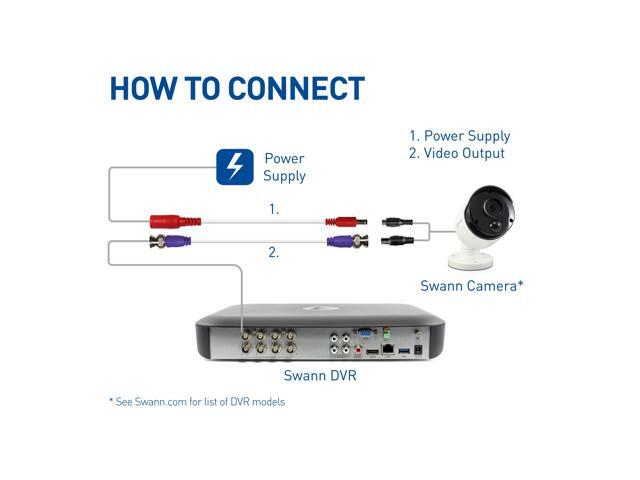 HOW TO CONNECT

1. Power Supply
2. Video Output

Power Supply

1.

2.

Swann Camera*

Swann DVR

* See Swann.com for list of DVR models