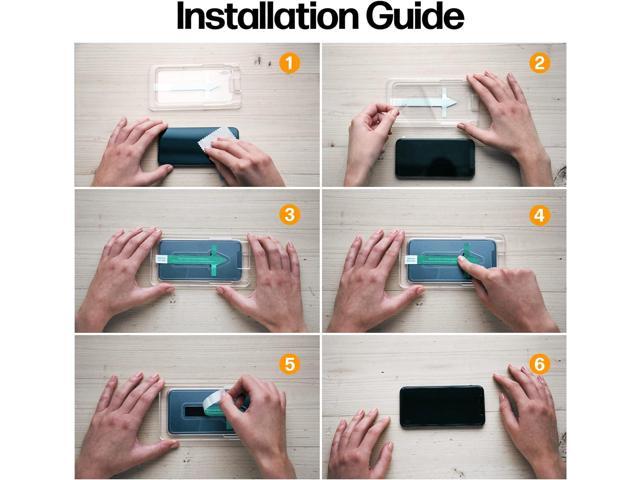 Installation Guide

1

2

3

4

5

6