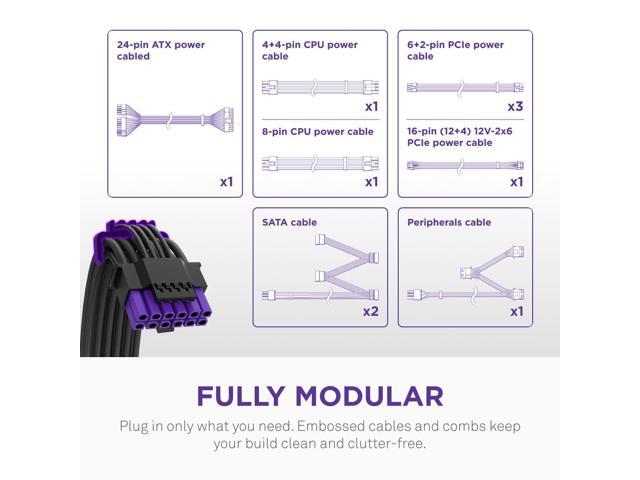 24-pin ATX power cabled

x1

4+4-pin CPU power cable

x1

8-pin CPU power cable

x1

6+2-pin PCIe power cable

x3

16-pin (12+4) 12V-2x6 PCIe power cable

x1

SATA cable

x2

Peripherals cable

x1

FULLY MODULAR

Plug in only what you need. Embossed cables and combs keep your build clean and clutter-free.