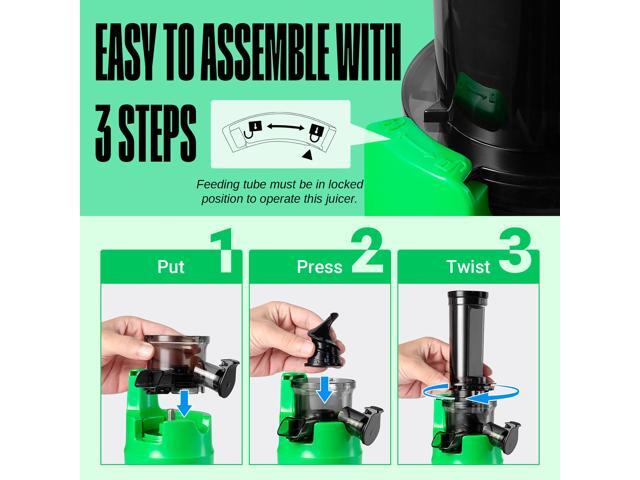 EASY TO ASSEMBLE WITH 3 STEPS

Feeding tube must be in locked position to operate this juicer.

Put 1

Press 2

Twist 3