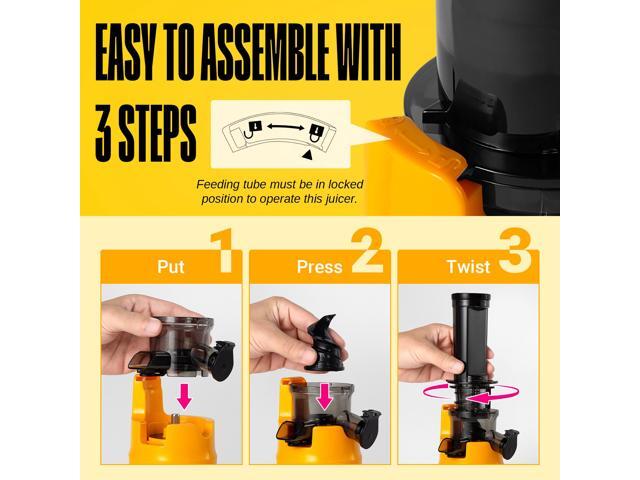 EASY TO ASSEMBLE WITH 3 STEPS

Feeding tube must be in locked position to operate this juicer.

Put 1

Press 2

Twist 3