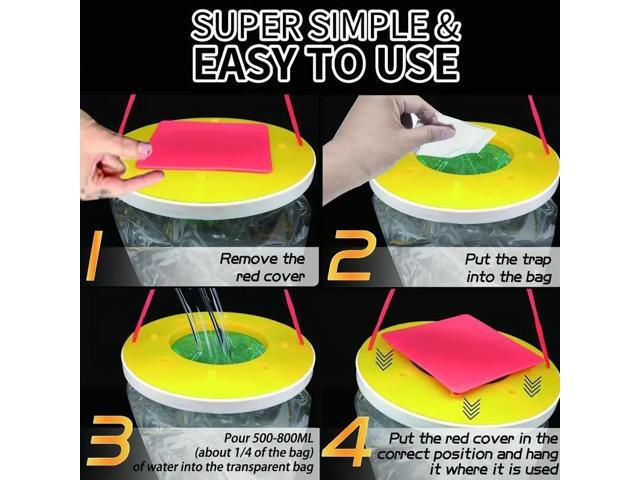 SUPER SIMPLE &
EASY TO USE

1
Remove the red cover

2
Put the trap into the bag

3
Pour 500-800ML (about 1/4 of the bag) of water into the transparent bag

4
Put the red cover in the correct position and hang it where it is used