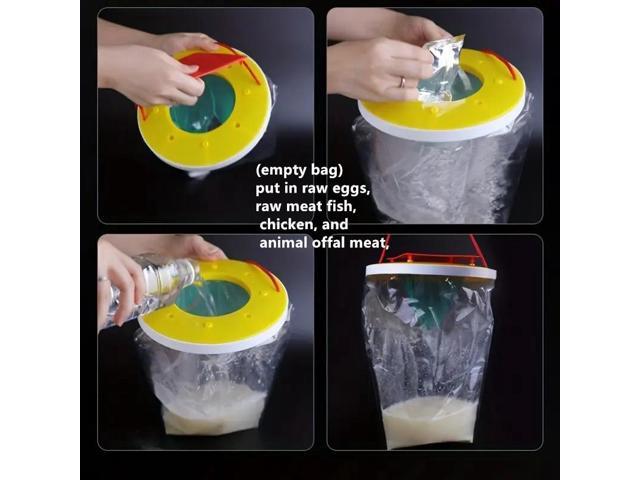 (empty bag)
put in raw eggs,
raw meat fish,
chicken, and
animal offal meat,