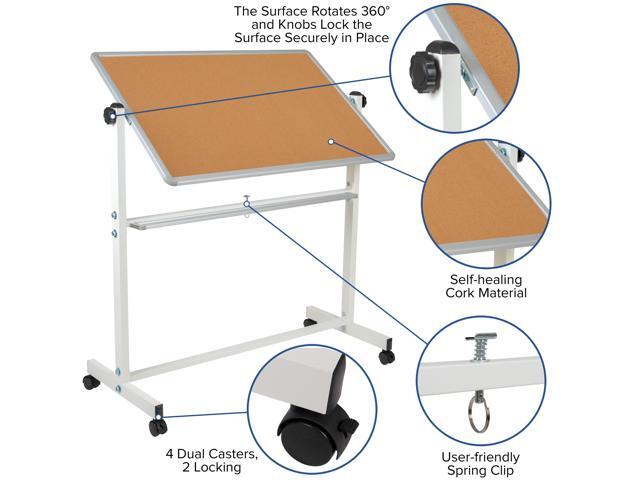 The Surface Rotates 360° and Knobs Lock the Surface Securely in Place

Self-healing Cork Material

4 Dual Casters, 2 Locking

User-friendly Spring Clip