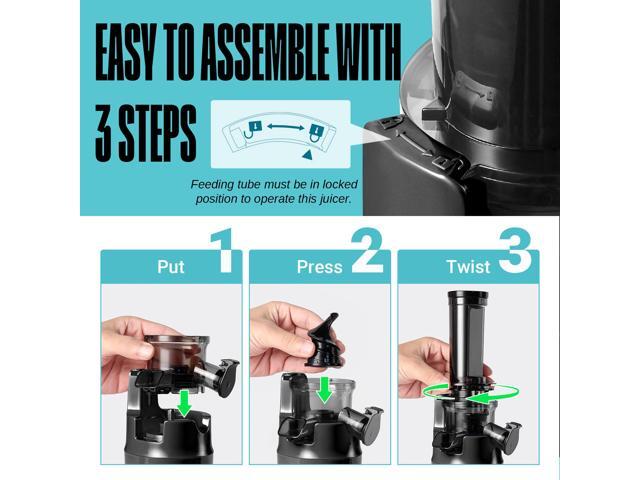 EASY TO ASSEMBLE WITH 3 STEPS

Feeding tube must be in locked position to operate this juicer.

Put 1

Press 2

Twist 3